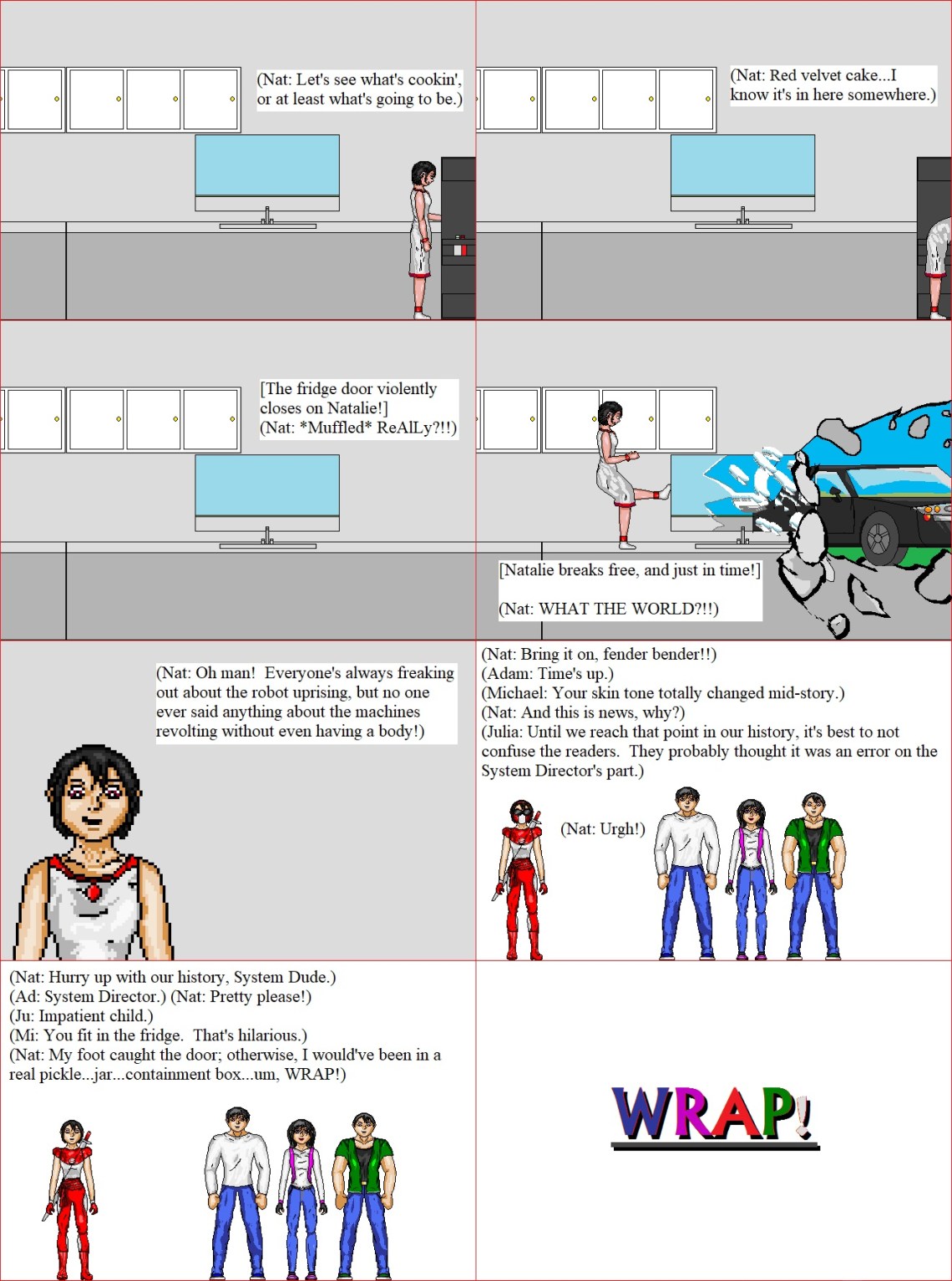 (Nat: Let's see what's cookin', or at least what's going to be.)

(Nat: Red velvet cake...I know it's in here somewhere.)

[The fridge door violently closes on Natalie!]
(Nat: *Muffled* ReAlLy?!!)

[Natalie breaks free, and just in time!]

(Nat: WHAT THE WORLD?!!)

(Nat: Oh man! Everyone's always freaking out about the robot uprising, but no one ever said anything about the machines revolting without even having a body!)

(Nat: Bring it on, fender bender!!)
(Adam: Time's up.)
(Michael: Your skin tone totally changed mid-story.)
(Nat: And this is news, why?)
(Julia: Until we reach that point in our history, it's best to not confuse the readers. They probably thought it was an error on the System Director's part.)

(Nat: Urgh!)

(Nat: Hurry up with our history, System Dude.)
(Ad: System Director.) (Nat: Pretty please!)
(Ju: Impatient child.)
(Mi: You fit in the fridge. That's hilarious.)
(Nat: My foot caught the door; otherwise, I would've been in a real pickle...jar...containment box...um, WRAP!)

WRAP!