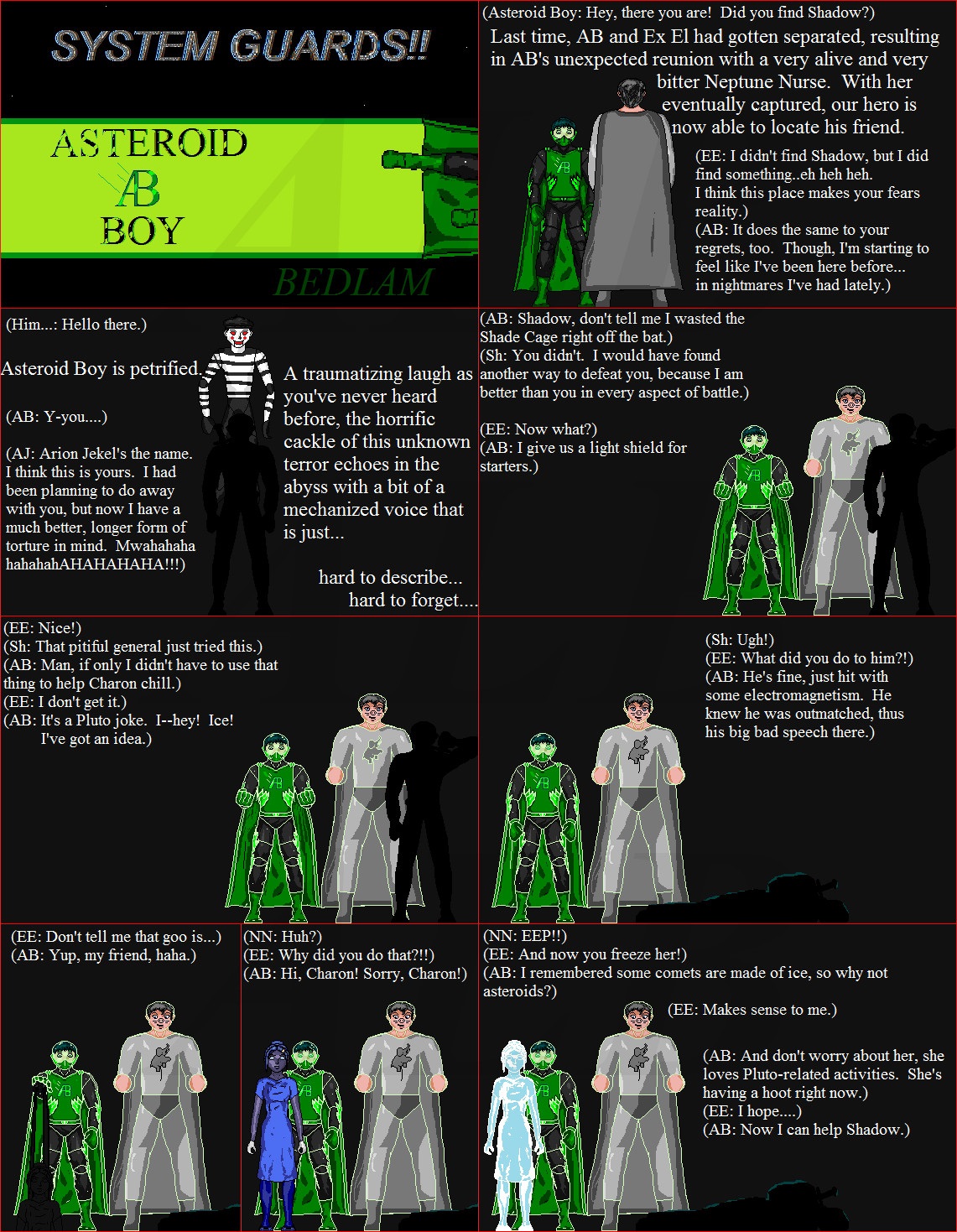 SYSTEM GUARDS!!

ASTEROID
AB
BOY

BEDLAM

(Asteroid Boy: Hey, there you are! Did you find Shadow?)

Last time, AB and Ex El had gotten separated, resulting in AB's unexpected reunion with a very alive and very bitter Neptune Nurse. With her eventually captured, our hero is now able to locate his friend.

(EE: I didn't find Shadow, but I did find something..eh heh heh. I think this place makes your fears reality.)
(AB: It does the same to your regrets, too. Though, I'm starting to feel like I've been here before... in nightmares I've had lately.)

(Him...: Hello there.)

Asteroid Boy is petrified.

(AB: Y-you....)

(AJ: Arion Jekel's the name. I think this is yours. I had been planning to do away with you, but now I have a much better, longer form of torture in mind. Mwahahaha hahahahAHAHAHAHA!!!)

A traumatizing laugh as you've never heard before, the horrific cackle of this unknown terror echoes in the abyss with a bit of a mechanized voice that is just...

hard to describe...
hard to forget....

(AB: Shadow, don't tell me I wasted the Shade Cage right off the bat.)
(Sh: You didn't. I would have found another way to defeat you, because I am better than you in every aspect of battle.)

(EE: Now what?)
(AB: I give us a light shield for starters.)

(EE: Nice!)
(Sh: That pitiful general just tried this.)
(AB: Man, if only I didn't have to use that thing to help Charon chill.)
(EE: I don't get it.)
(AB: It's a Pluto joke. I--hey! Ice! I've got an idea.)

(Sh: Ugh!)
(EE: What did you do to him?!)
(AB: He's fine, just hit with some electromagnetism. He knew he was outmatched, thus his big bad speech there.)

(EE: Don't tell me that goo is...)
(AB: Yup, my friend, haha.)

(NN: Huh?)
(EE: Why did you do that?!!)
(AB: Hi, Charon! Sorry, Charon!)

(NN: EEP!!)
(EE: And now you freeze her!)
(AB: I remembered some comets are made of ice, so why not asteroids?)

(EE: Makes sense to me.)

(AB: And don't worry about her, she loves Pluto-related activities. She's having a hoot right now.)
(EE: I hope....)
(AB: Now I can help Shadow.)